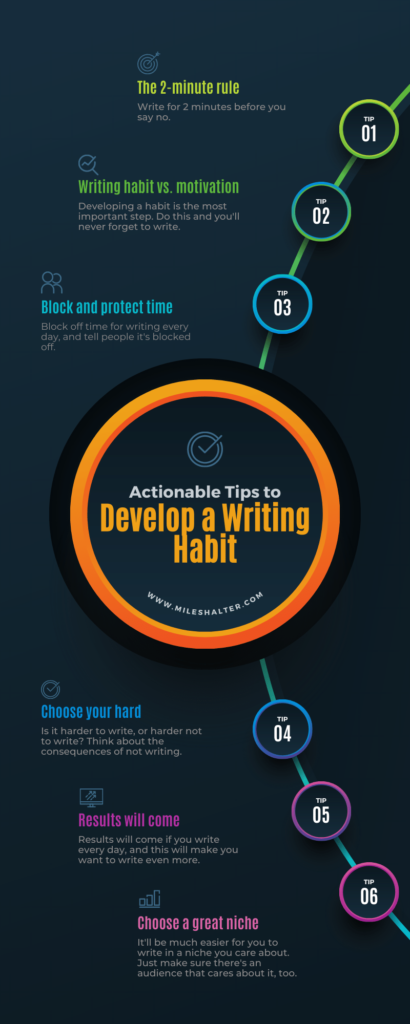 The 2-minute rule

Write for 2 minutes before you say no.

TIP 01

Writing habit vs. motivation

Developing a habit is the most important step. Do this and you'll never forget to write.

TIP 02

Block and protect time

Block off time for writing every day, and tell people it's blocked off.

TIP 03

Actionable Tips to

Develop a Writing Habit

WWW.MILESHALTER.COM

Choose your hard

Is it harder to write, or harder not to write? Think about the consequences of not writing.

TIP 04

Results will come

Results will come if you write every day, and this will make you want to write even more.

TIP 05

Choose a great niche

It'll be much easier for you to write in a niche you care about. Just make sure there's an audience that cares about it, too.

TIP 06